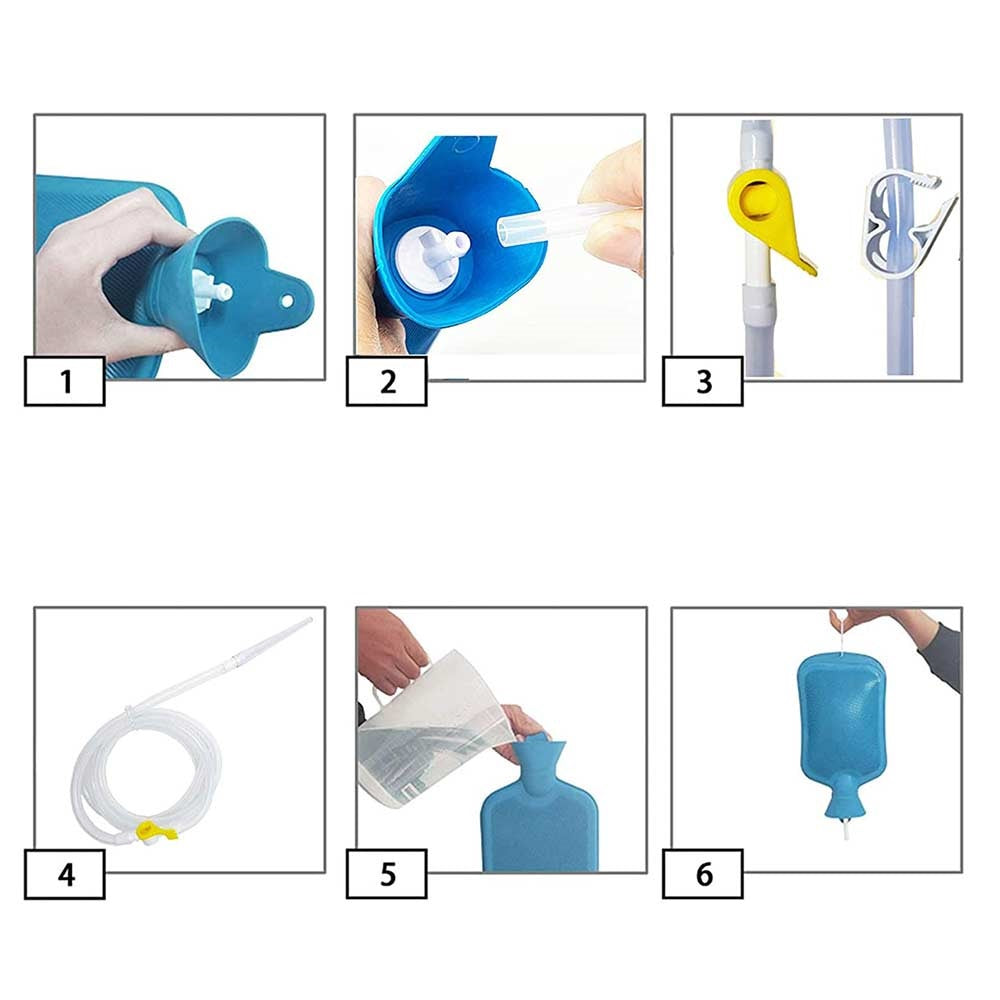 1

2

3

4

5

6