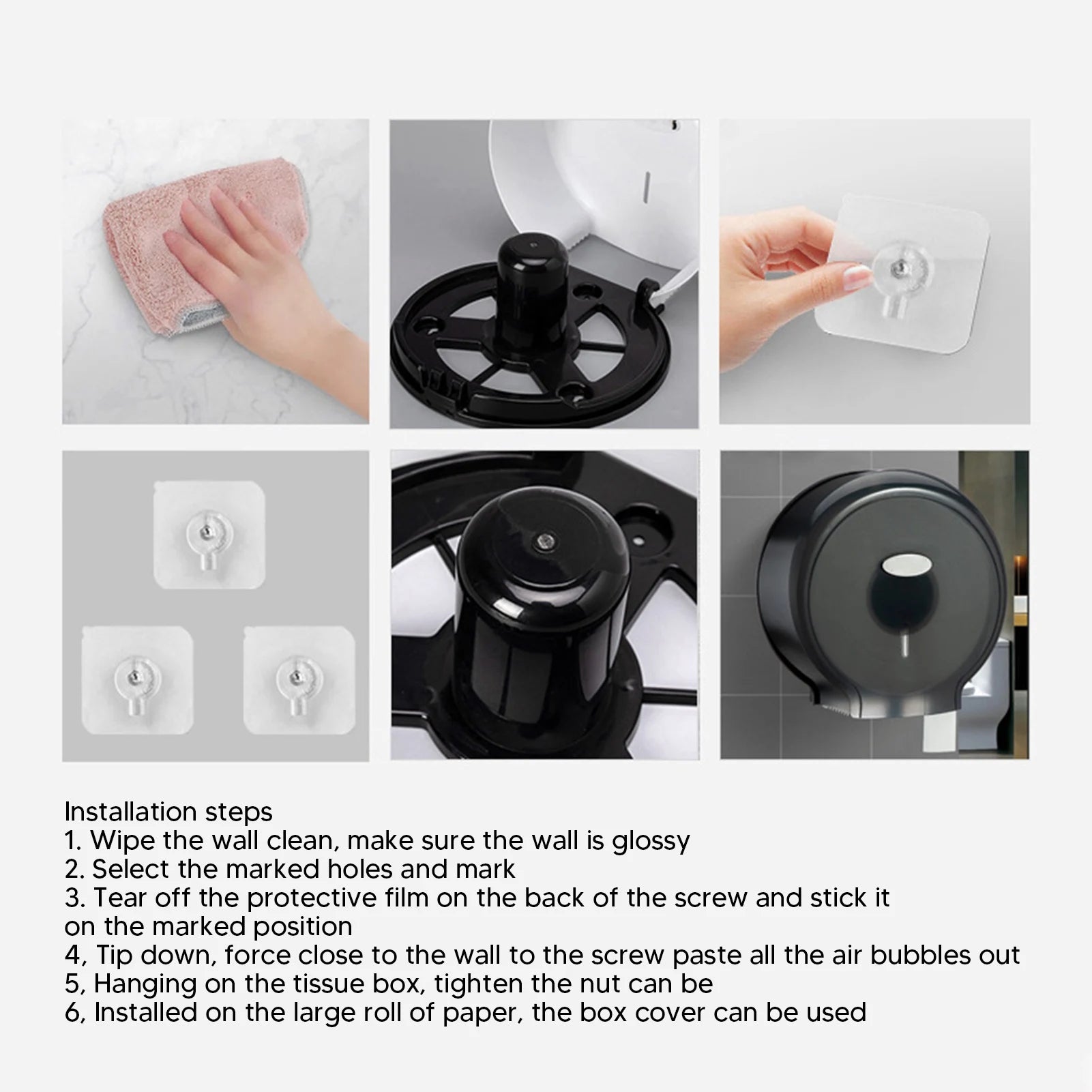 Installation steps
1. Wipe the wall clean, make sure the wall is glossy
2. Select the marked holes and mark
3. Tear off the protective film on the back of the screw and stick it on the marked position
4, Tip down, force close to the wall to the screw paste all the air bubbles out
5, Hanging on the tissue box, tighten the nut can be
6, Installed on the large roll of paper, the box cover can be used